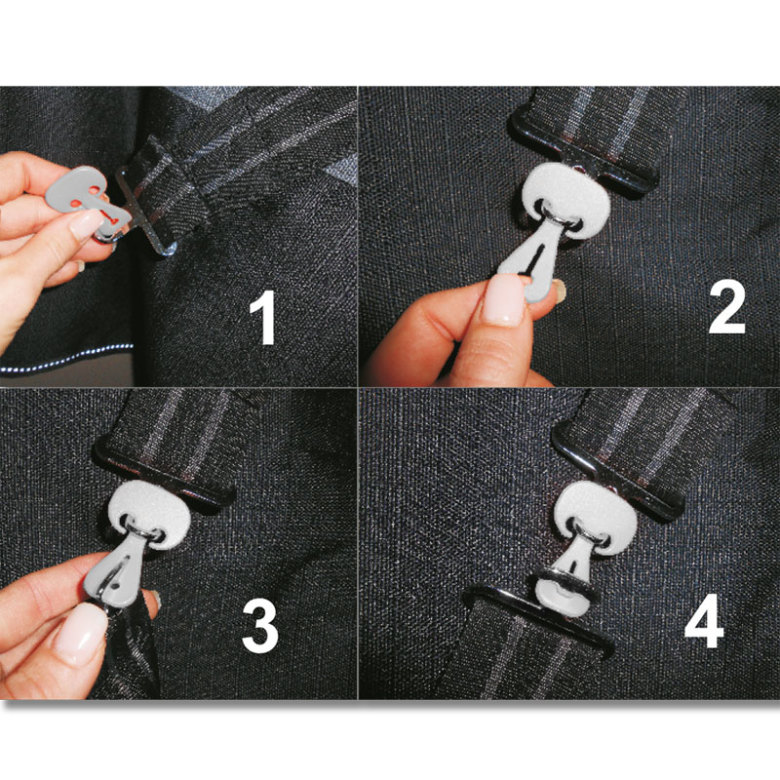 1

2

3

4