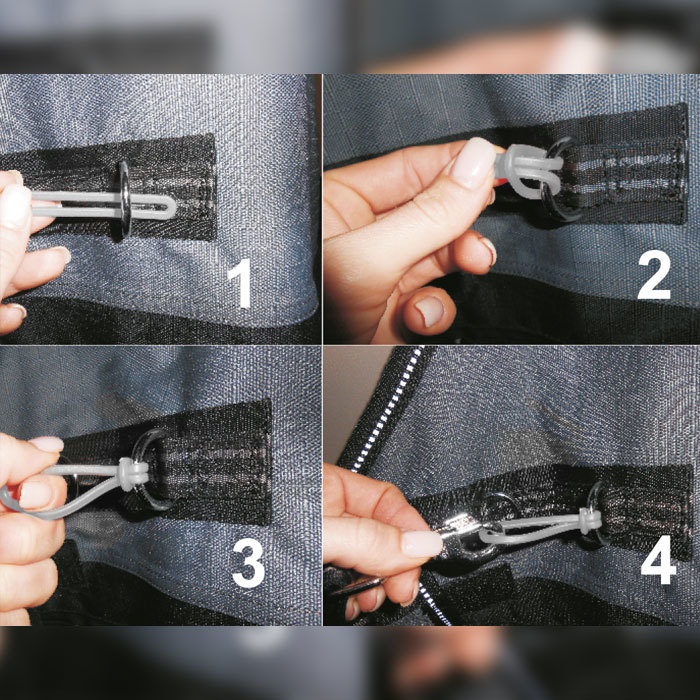 1

2

3

4